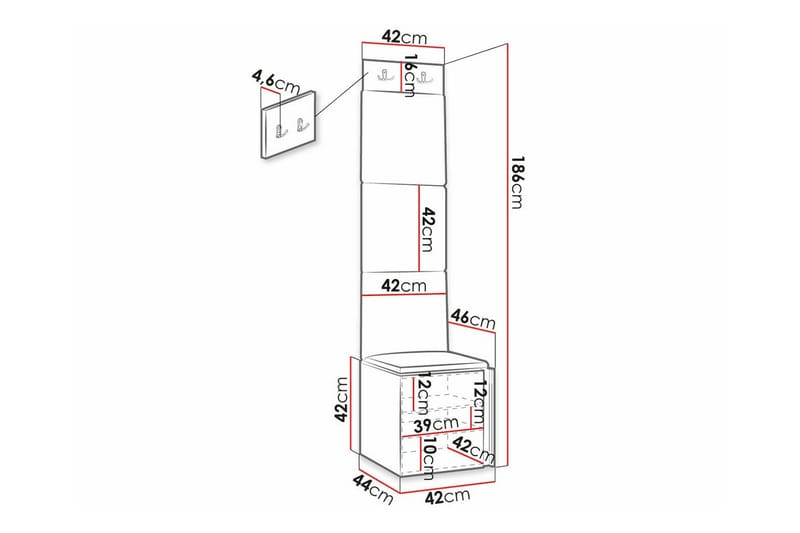 42cm
4,6cm
16cm
186cm
42cm
42cm
46cm
42cm
12cm
12cm
39cm
10cm
42cm
44cm
42cm