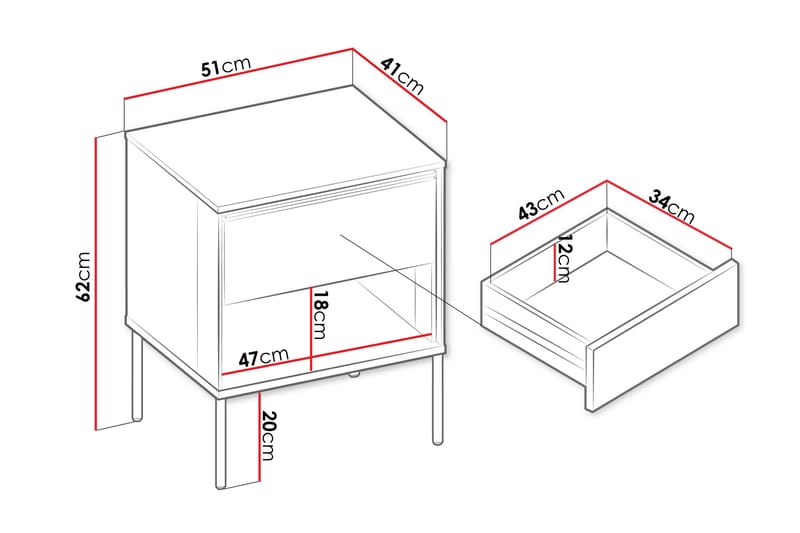 51cm
41cm
62cm
18cm
47cm
20cm
43cm
34cm
12cm