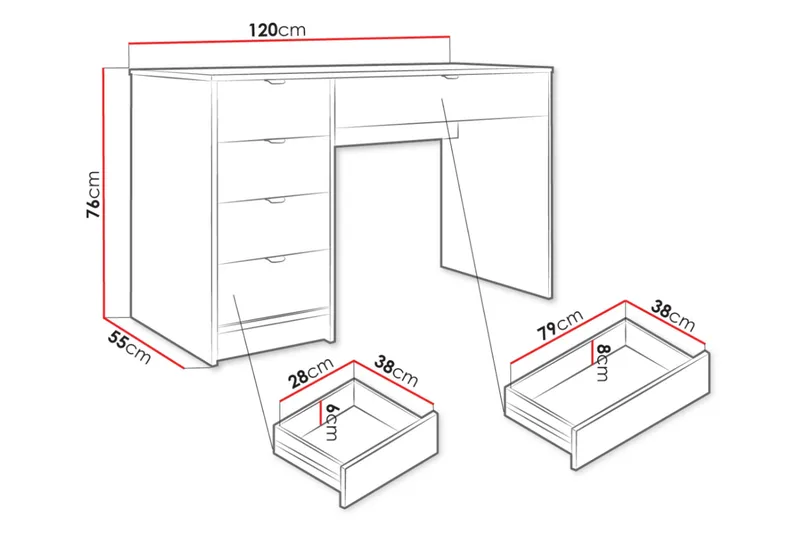 120cm
76cm
55cm
28cm
38cm
6cm
79cm
38cm
8cm