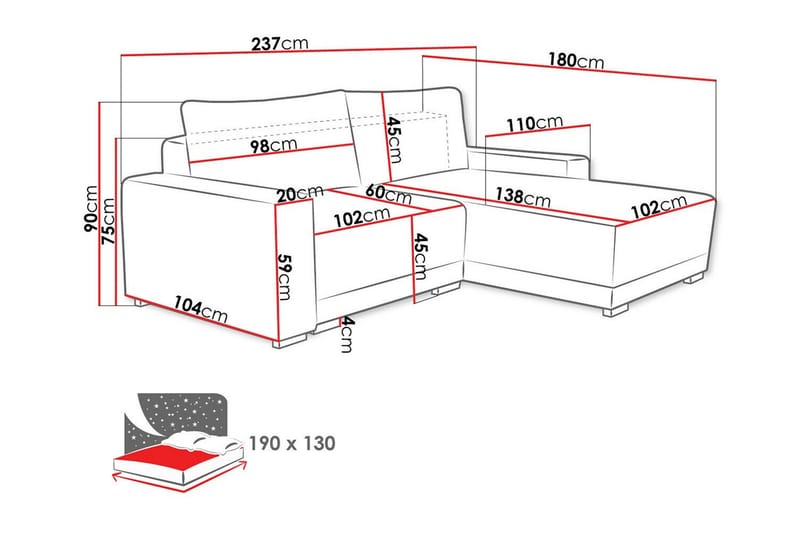 237cm
180cm
110cm
45cm
98cm
90cm
75cm
20cm
60cm
138cm
102cm
102cm
59cm
45cm
104cm
4cm
190 x 130