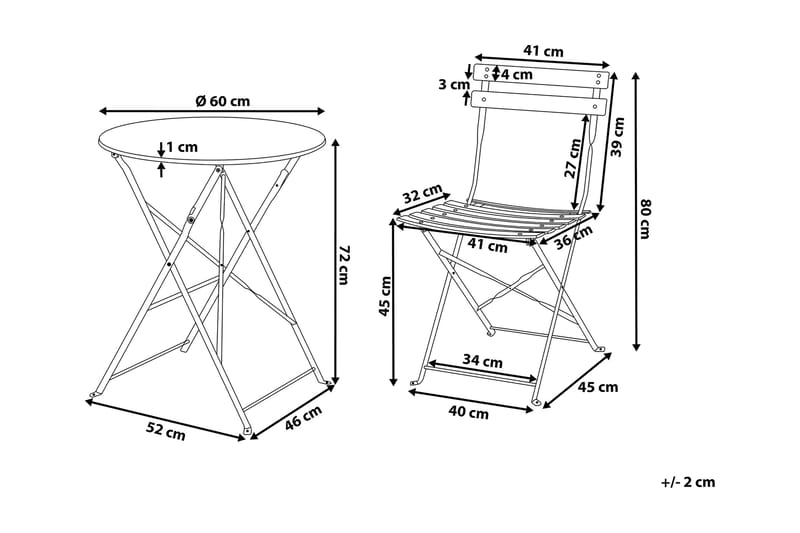 Ø 60 cm
1 cm
72 cm
52 cm
46 cm
41 cm
4 cm
3 cm
39 cm
27 cm
80 cm
32 cm
41 cm
36 cm
45 cm
34 cm
40 cm
45 cm
+/- 2 cm